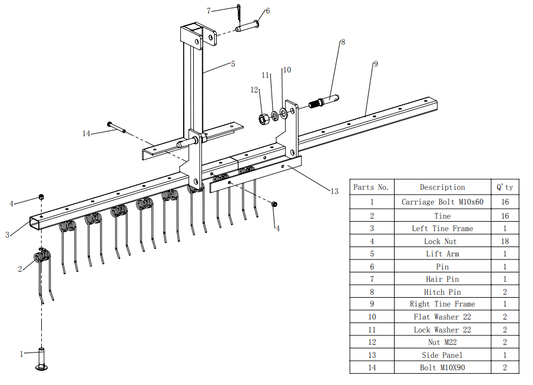 7
6
5
8
9
11
10
12
14
13
4
3
4
2
1

| Parts No. | Description | Q'ty |
|---|---|---|
| 1 | Carriage Bolt M10x60 | 16 |
| 2 | Tine | 16 |
| 3 | Left Tine Frame | 1 |
| 4 | Lock Nut | 18 |
| 5 | Lift Arm | 1 |
| 6 | Pin | 1 |
| 7 | Hair Pin | 1 |
| 8 | Hitch Pin | 2 |
| 9 | Right Tine Frame | 1 |
| 10 | Flat Washer 22 | 2 |
| 11 | Lock Washer 22 | 2 |
| 12 | Nut M22 | 2 |
| 13 | Side Panel | 1 |
| 14 | Bolt M10X90 | 2 |